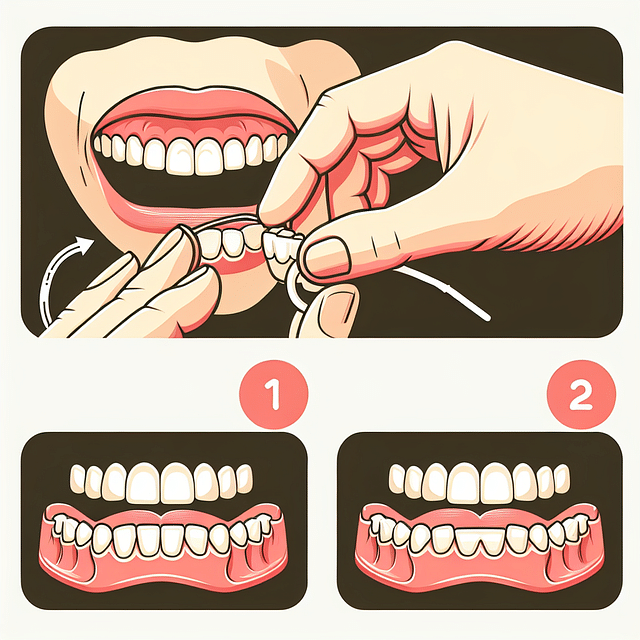 1

2