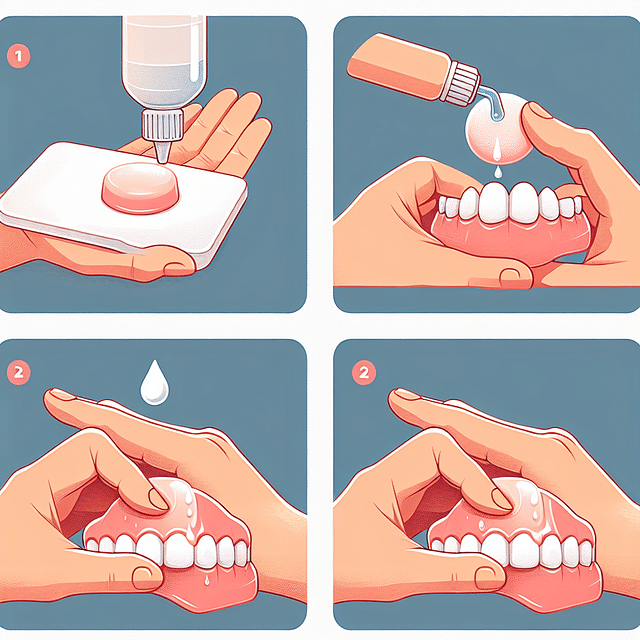 1

2

2