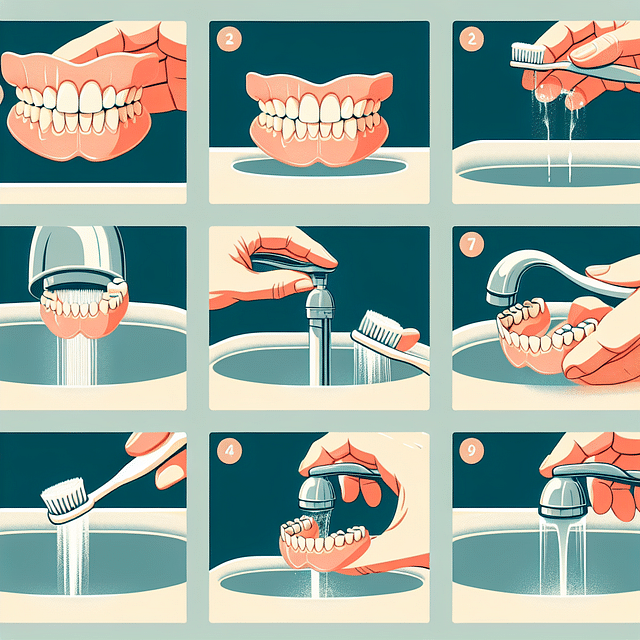 2

2

7

4

9