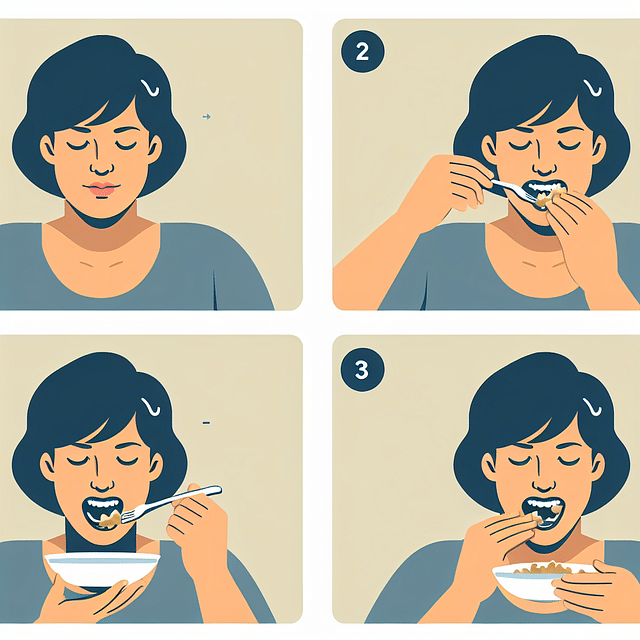 2

3