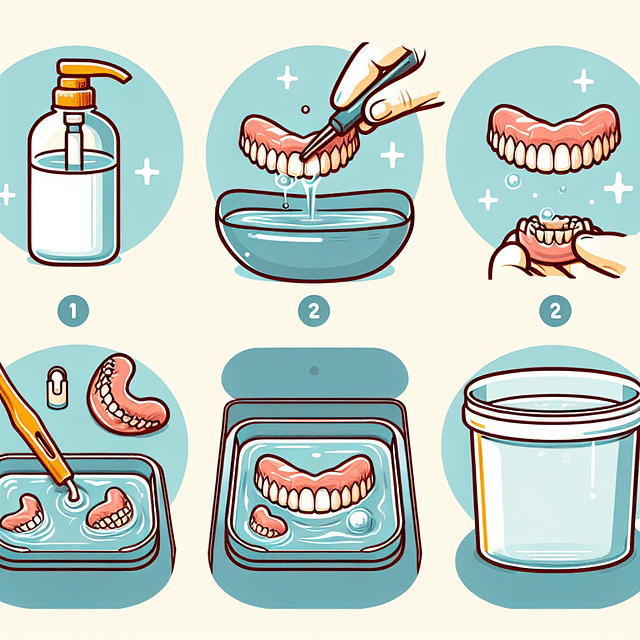 1

2

2